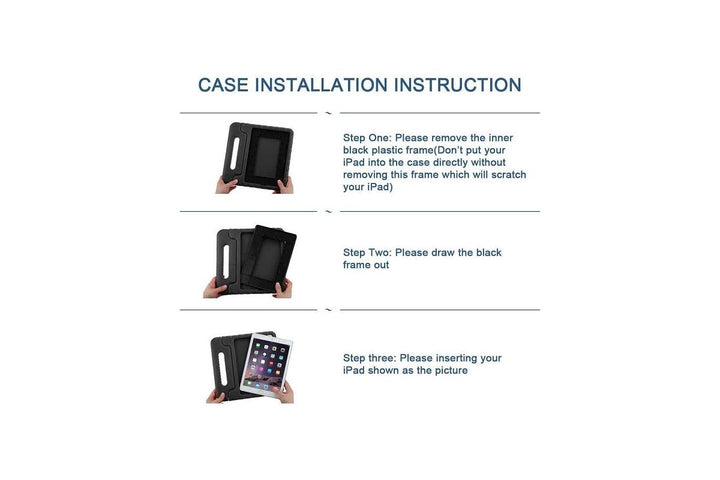 CASE INSTALLATION INSTRUCTION

Step One: Please remove the inner black plastic frame(Don't put your iPad into the case directly without removing this frame which will scratch your iPad)

Step Two: Please draw the black frame out

Step three: Please inserting your iPad shown as the picture