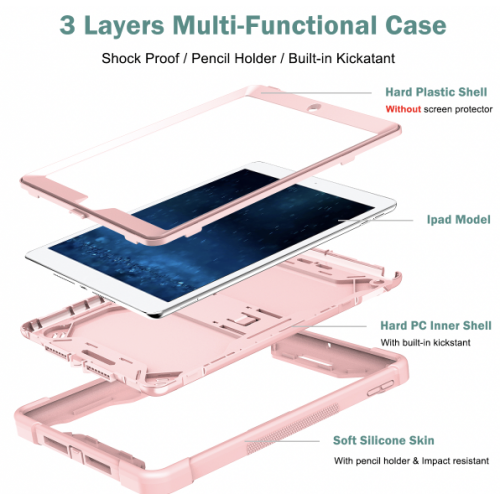 3 Layers Multi-Functional Case

Shock Proof / Pencil Holder / Built-in Kickatant

Hard Plastic Shell
Without screen protector

Ipad Model

Hard PC Inner Shell
With built-in kickstant

Soft Silicone Skin
With pencil holder & Impact resistant