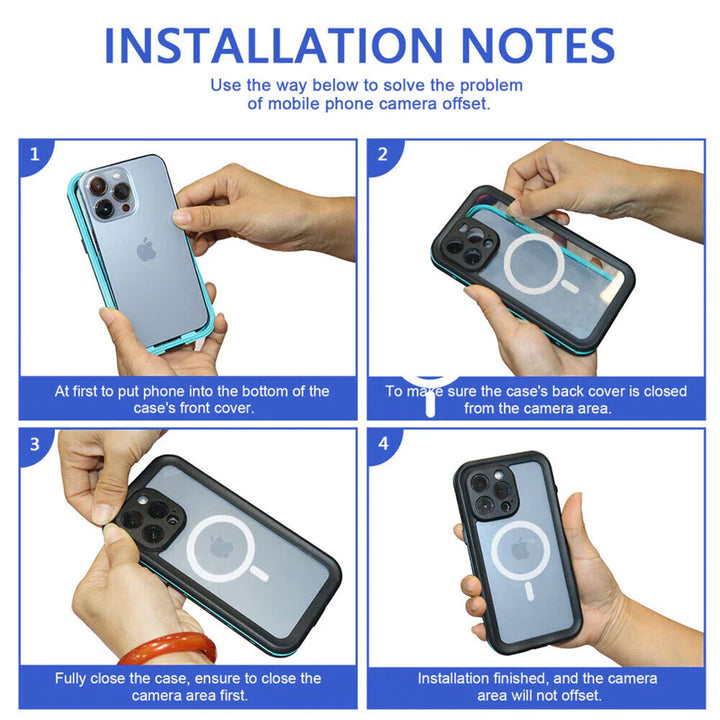 INSTALLATION NOTES

Use the way below to solve the problem of mobile phone camera offset.

1

At first to put phone into the bottom of the case's front cover.

2

To make sure the case's back cover is closed from the camera area.

3

Fully close the case, ensure to close the camera area first.

4

Installation finished, and the camera area will not offset.