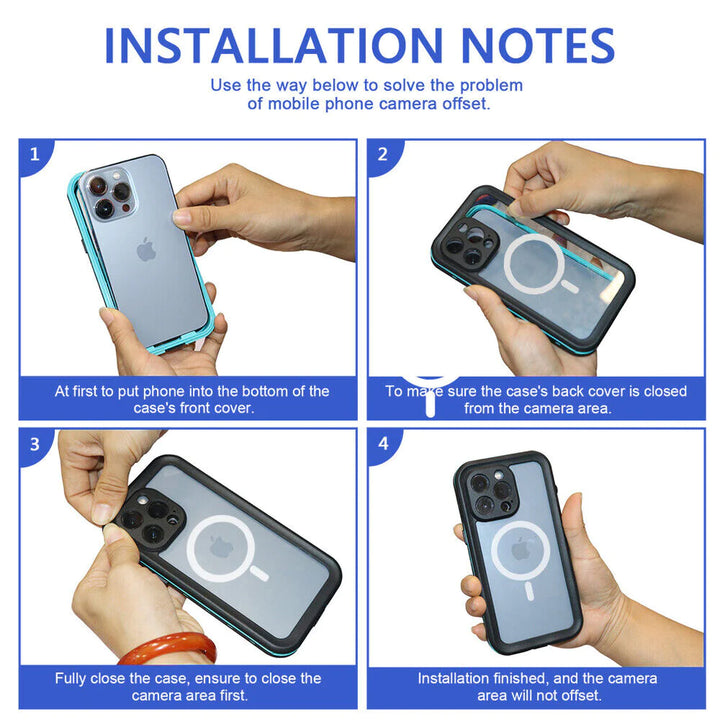 INSTALLATION NOTES

Use the way below to solve the problem of mobile phone camera offset.

1

At first to put phone into the bottom of the case's front cover.

2

To make sure the case's back cover is closed from the camera area.

3

Fully close the case, ensure to close the camera area first.

4

Installation finished, and the camera area will not offset.